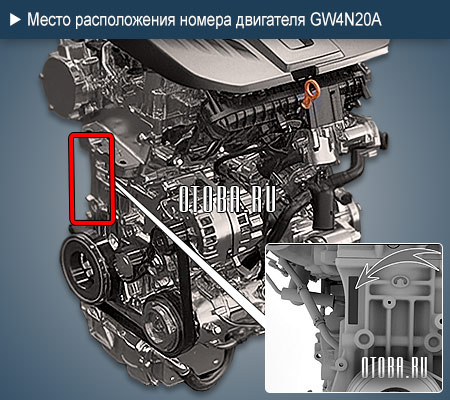 ► Место расположения номера двигателя GW4N20A

OTOBA.RU

OTOBA.RU